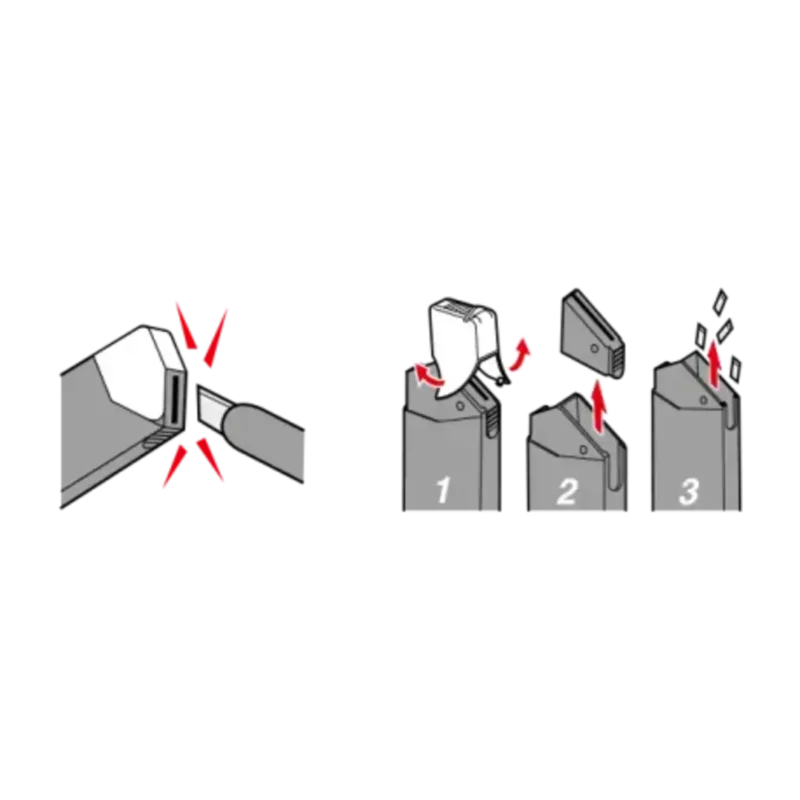 1
2
3