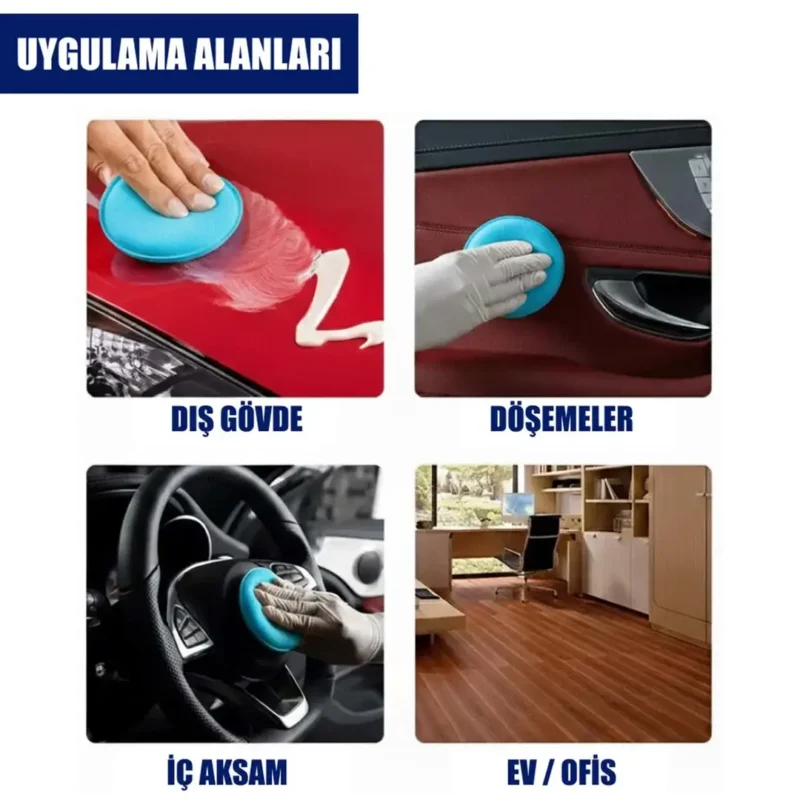 UYGULAMA ALANLARI

DIŞ GÖVDE

DÖŞEMELER

İÇ AKSAM

EV / OFİS