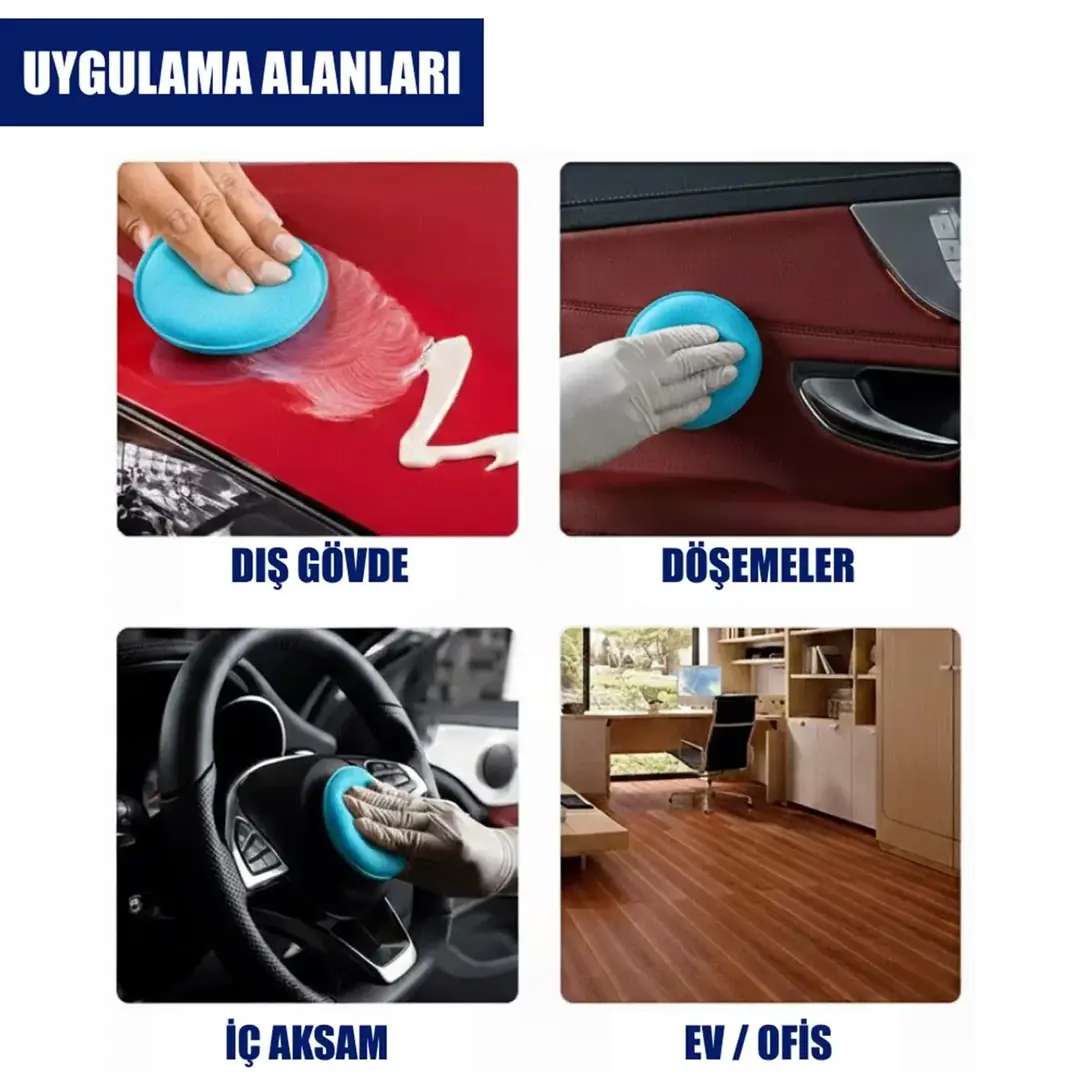 UYGULAMA ALANLARI

DIŞ GÖVDE

DÖŞEMELER

İÇ AKSAM

EV / OFİS